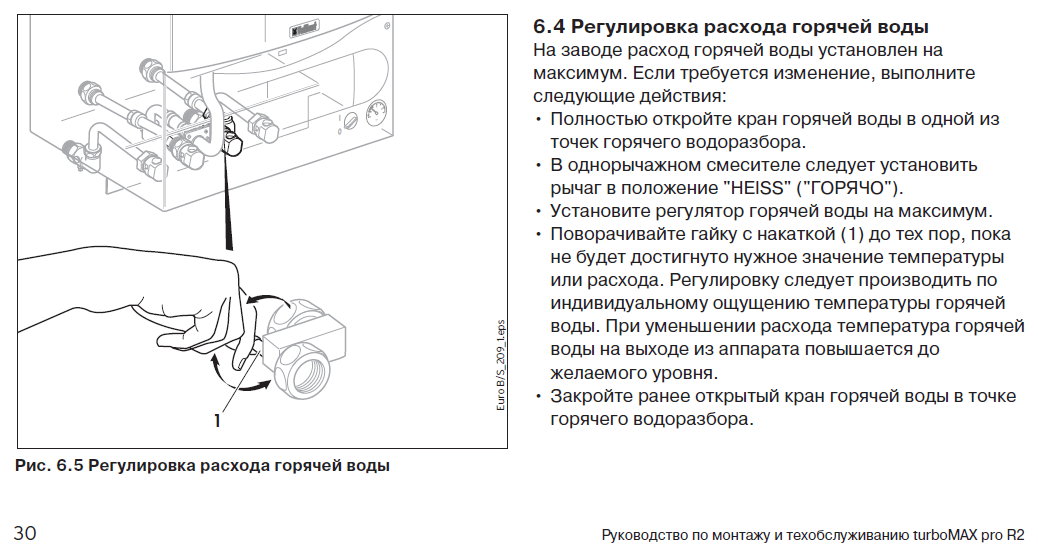 1

Euro B/S_209_1.eps

Рис. 6.5 Регулировка расхода горячей воды

6.4 Регулировка расхода горячей воды
На заводе расход горячей воды установлен на максимум. Если требуется изменение, выполните следующие действия:
• Полностью откройте кран горячей воды в одной из точек горячего водоразбора.
• В однорычажном смесителе следует установить рычаг в положение "HEISS" ("ГОРЯЧО").
• Установите регулятор горячей воды на максимум.
• Поворачивайте гайку с накаткой (1) до тех пор, пока не будет достигнуто нужное значение температуры или расхода. Регулировку следует производить по индивидуальному ощущению температуры горячей воды. При уменьшении расхода температура горячей воды на выходе из аппарата повышается до желаемого уровня.
• Закройте ранее открытый кран горячей воды в точке горячего водоразбора.

30

Руководство по монтажу и техобслуживанию turboMAX pro R2