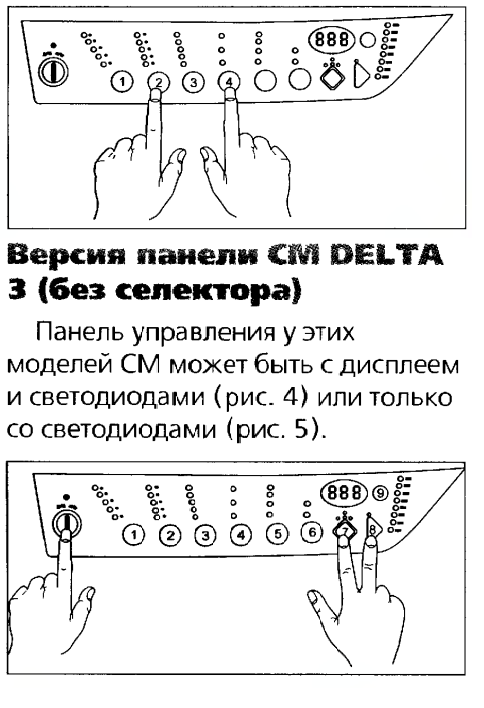 888

1 2 3 4

Версия панели СМ DELTA 3 (без селектора)

Панель управления у этих моделей СМ может быть с дисплеем и светодиодами (рис. 4) или только со светодиодами (рис. 5).

888 9

1 2 3 4 5 6 7 8