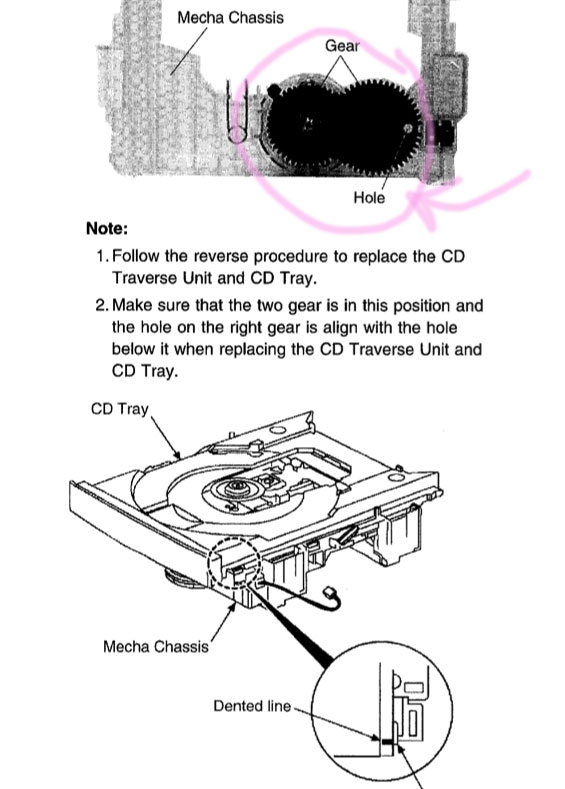 Mecha Chassis

Gear

Hole

Note:

1. Follow the reverse procedure to replace the CD Traverse Unit and CD Tray.

2. Make sure that the two gear is in this position and the hole on the right gear is align with the hole below it when replacing the CD Traverse Unit and CD Tray.

CD Tray

Mecha Chassis

Dented line