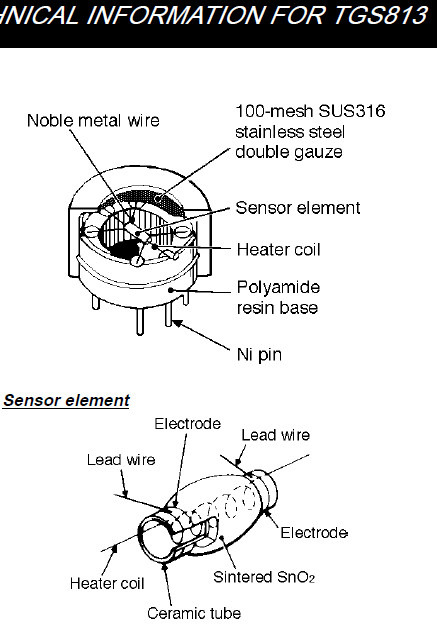 HNICAL INFORMATION FOR TGS813

Noble metal wire

100-mesh SUS316 stainless steel double gauze

Sensor element

Heater coil

Polyamide resin base

Ni pin

Sensor element

Electrode

Lead wire

Lead wire

Electrode

Heater coil

Sintered $SnO_2$

Ceramic tube