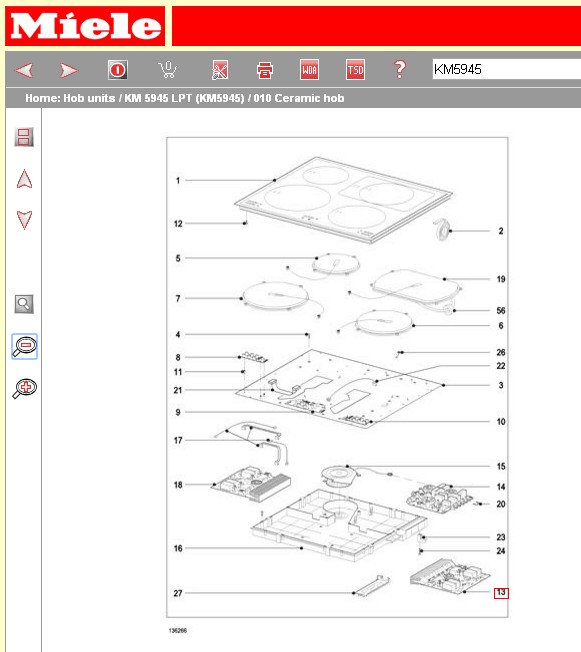 Miele

WDA TSD ?

KM5945

Home: Hob units / KM 5945 LPT (KM5945) / 010 Ceramic hob

1
12
2
5
19
7
56
6
4
26
8
22
11
3
21
9
10
17
15
18
14
20
23
16
24
27
13

136266