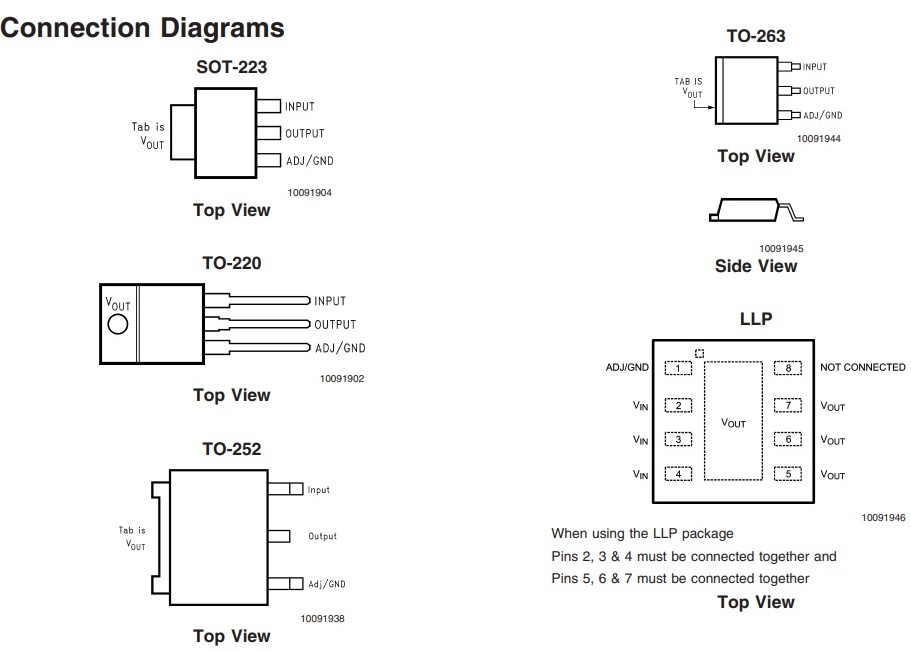 Connection Diagrams

SOT-223

Tab is $V_{OUT}$

INPUT

OUTPUT

ADJ/GND

10091904

Top View

TO-220

$V_{OUT}$

INPUT

OUTPUT

ADJ/GND

10091902

Top View

TO-252

Tab is $V_{OUT}$

Input

Output

Adj/GND

10091938

Top View

TO-263

TAB IS $V_{OUT}$

INPUT

OUTPUT

ADJ/GND

10091944

Top View

10091945

Side View

LLP

ADJ/GND 1

$V_{IN}$ 2

$V_{IN}$ 3

$V_{IN}$ 4

$V_{OUT}$

8 NOT CONNECTED

7 $V_{OUT}$

6 $V_{OUT}$

5 $V_{OUT}$

10091946

When using the LLP package

Pins 2, 3 & 4 must be connected together and

Pins 5, 6 & 7 must be connected together

Top View