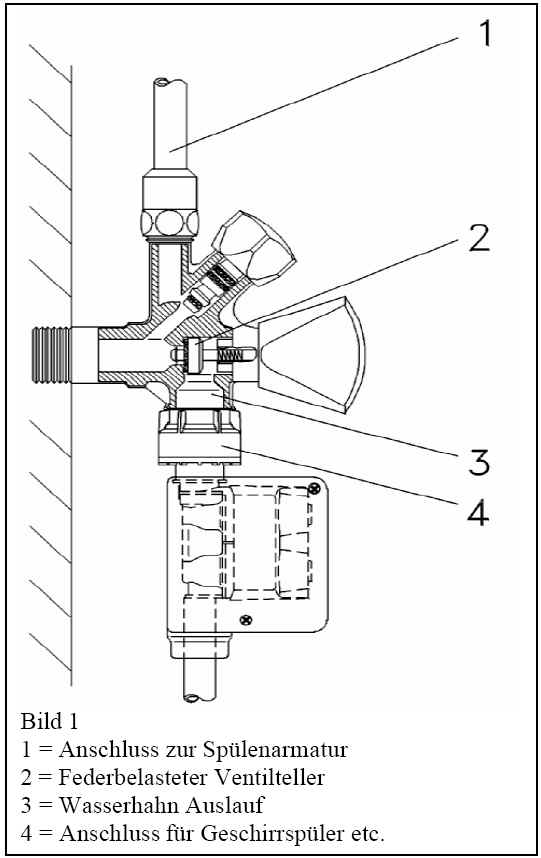 1

2

3

4

Bild 1
1 = Anschluss zur Spülenarmatur
2 = Federbelasteter Ventilteller
3 = Wasserhahn Auslauf
4 = Anschluss für Geschirrspüler etc.