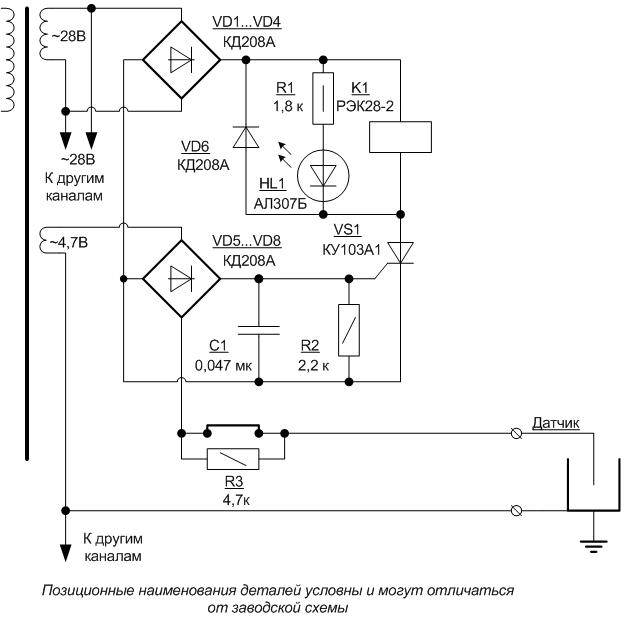 ~28В

VD1...VD4
КД208А

R1
1,8 к

K1
РЭК28-2

~28В
К другим каналам

VD6
КД208А

HL1
АЛ307Б

~4,7В

VD5...VD8
КД208А

VS1
КУ103А1

C1
0,047 мк

R2
2,2 к

Датчик

R3
4,7к

К другим каналам

Позиционные наименования деталей условны и могут отличаться от заводской схемы